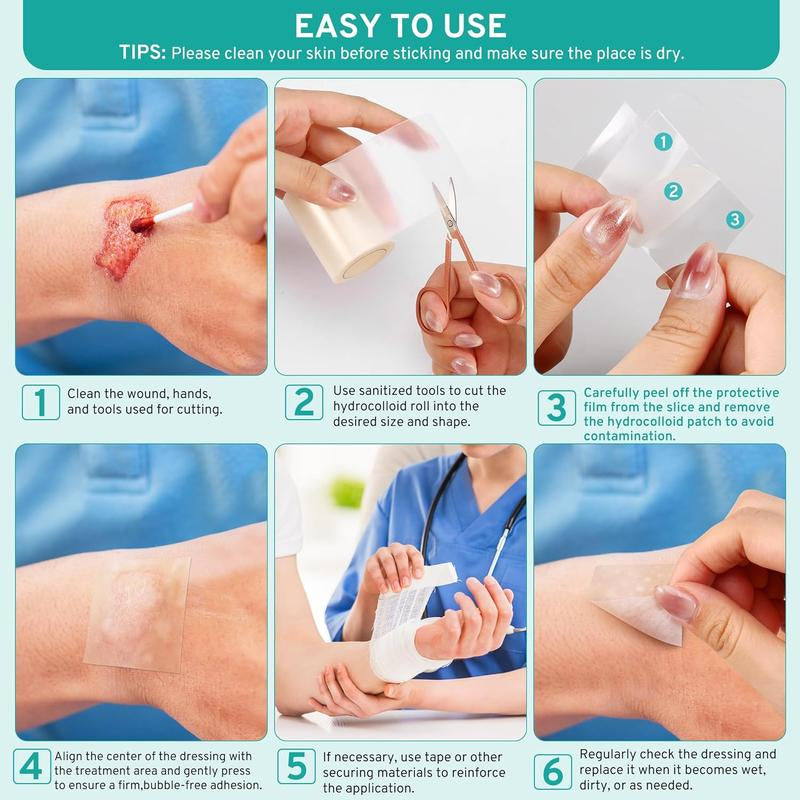 EASY TO USE

TIPS: Please clean your skin before sticking and make sure the place is dry.

1
2
3

1 Clean the wound, hands, and tools used for cutting.

2 Use sanitized tools to cut the hydrocolloid roll into the desired size and shape.

3 Carefully peel off the protective film from the slice and remove the hydrocolloid patch to avoid contamination.

4 Align the center of the dressing with the treatment area and gently press to ensure a firm,bubble-free adhesion.

5 If necessary, use tape or other securing materials to reinforce the application.

6 Regularly check the dressing and replace it when it becomes wet, dirty, or as needed.