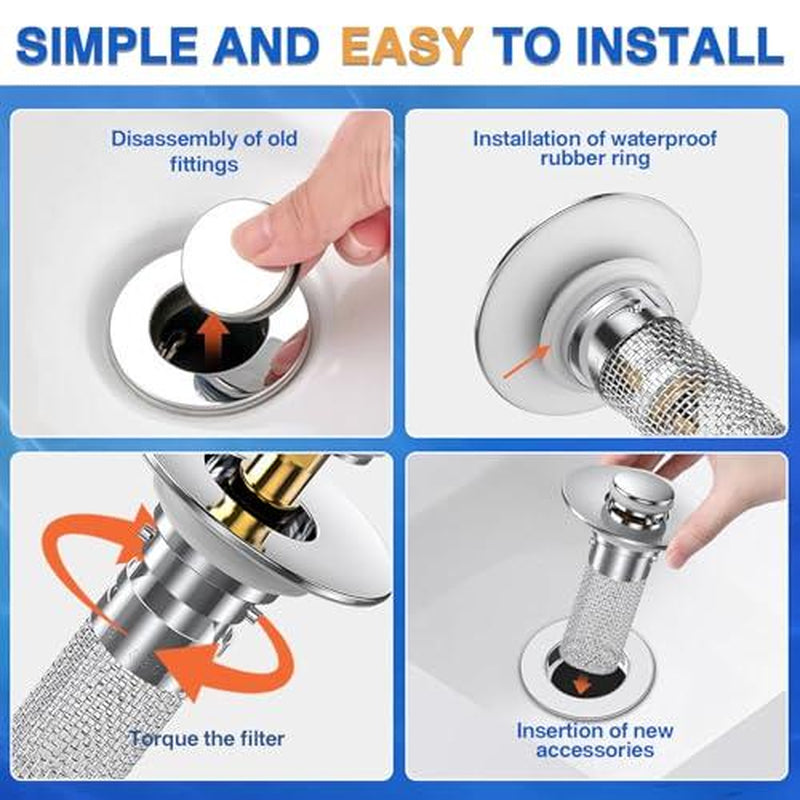 SIMPLE AND EASY TO INSTALL

Disassembly of old fittings

Installation of waterproof rubber ring

Torque the filter

Insertion of new accessories