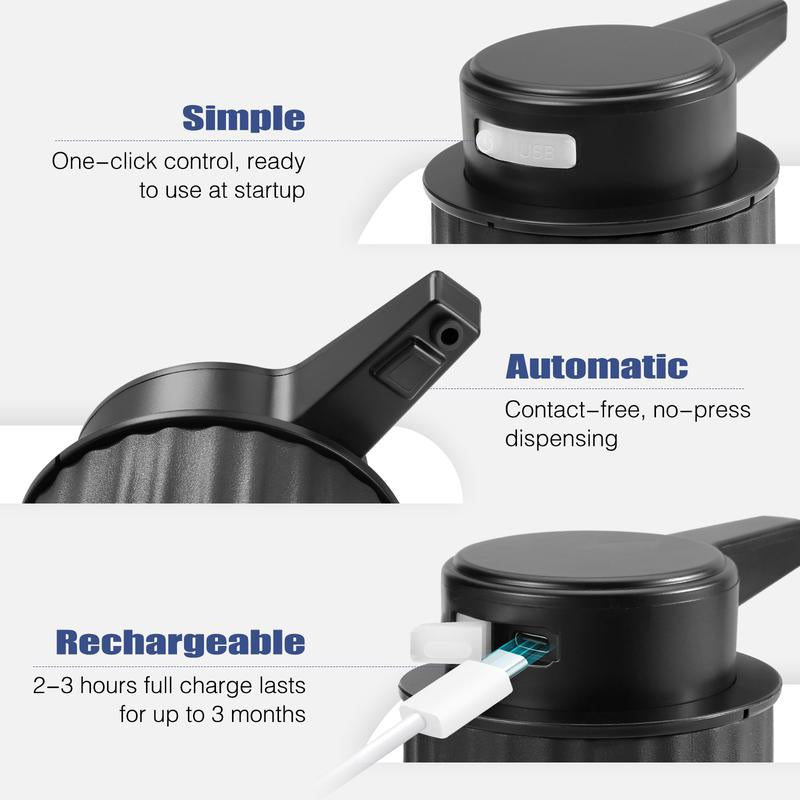 Simple
One-click control, ready to use at startup

USB

Automatic
Contact-free, no-press dispensing

Rechargeable
2-3 hours full charge lasts for up to 3 months