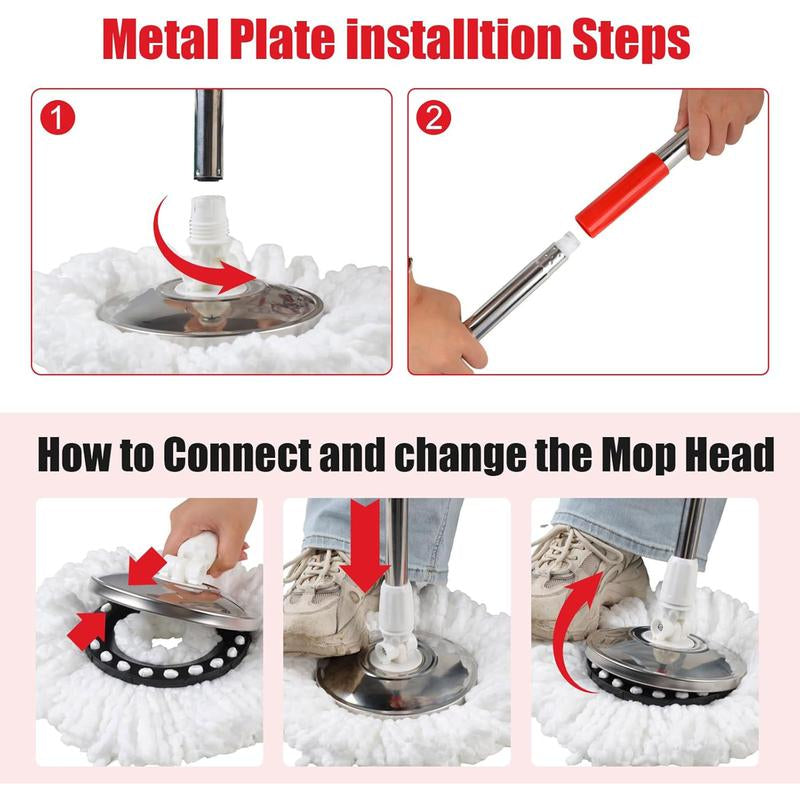 Metal Plate installtion Steps

1

2

How to Connect and change the Mop Head