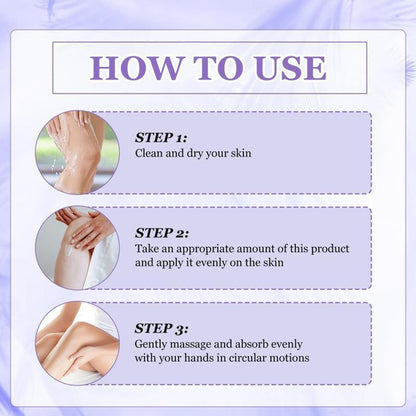 HOW TO USE

STEP 1:
Clean and dry your skin

STEP 2:
Take an appropriate amount of this product and apply it evenly on the skin

STEP 3:
Gently massage and absorb evenly with your hands in circular motions