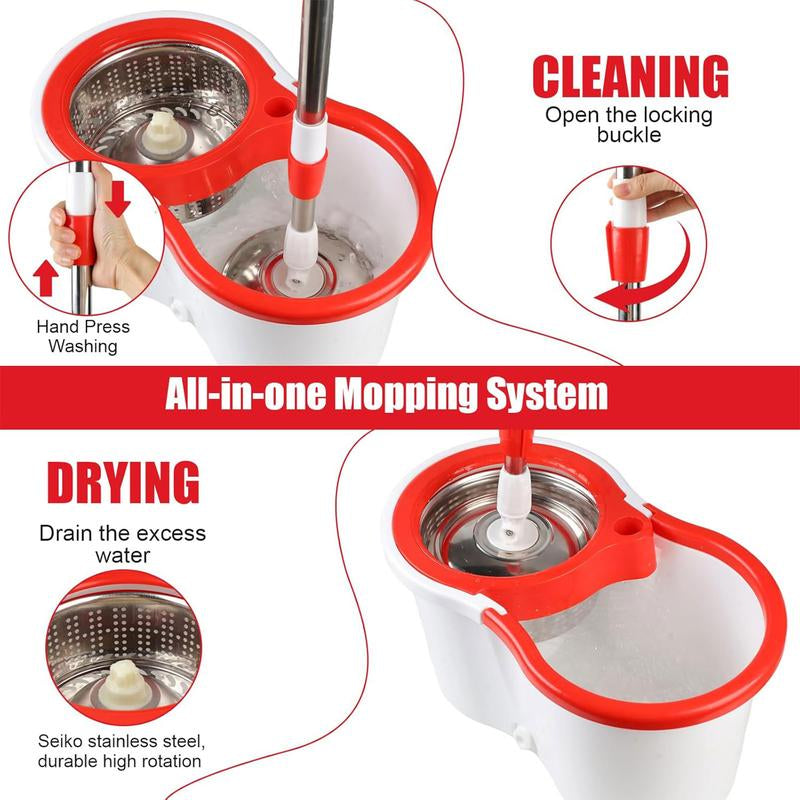 CLEANING
Open the locking buckle

Hand Press Washing

All-in-one Mopping System

DRYING
Drain the excess water

Seiko stainless steel, durable high rotation