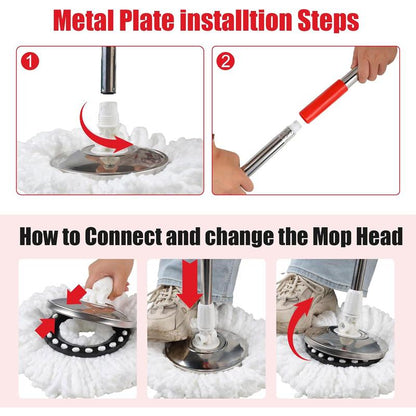 Metal Plate installtion Steps

1

2

How to Connect and change the Mop Head