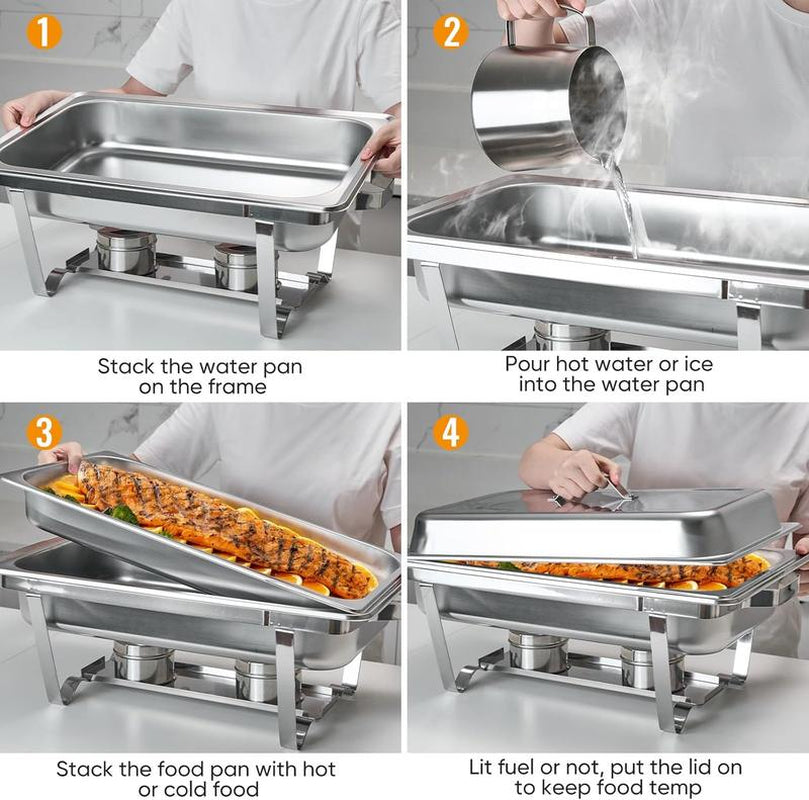 1

Stack the water pan on the frame

2

Pour hot water or ice into the water pan

3

Stack the food pan with hot or cold food

4

Lit fuel or not, put the lid on to keep food temp