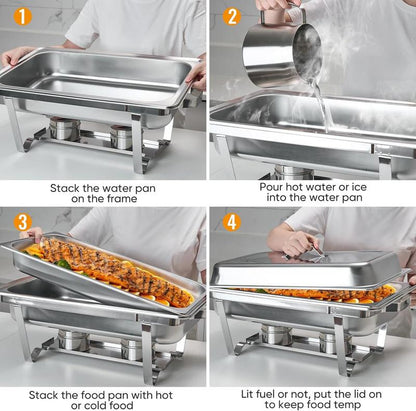 1

Stack the water pan on the frame

2

Pour hot water or ice into the water pan

3

Stack the food pan with hot or cold food

4

Lit fuel or not, put the lid on to keep food temp